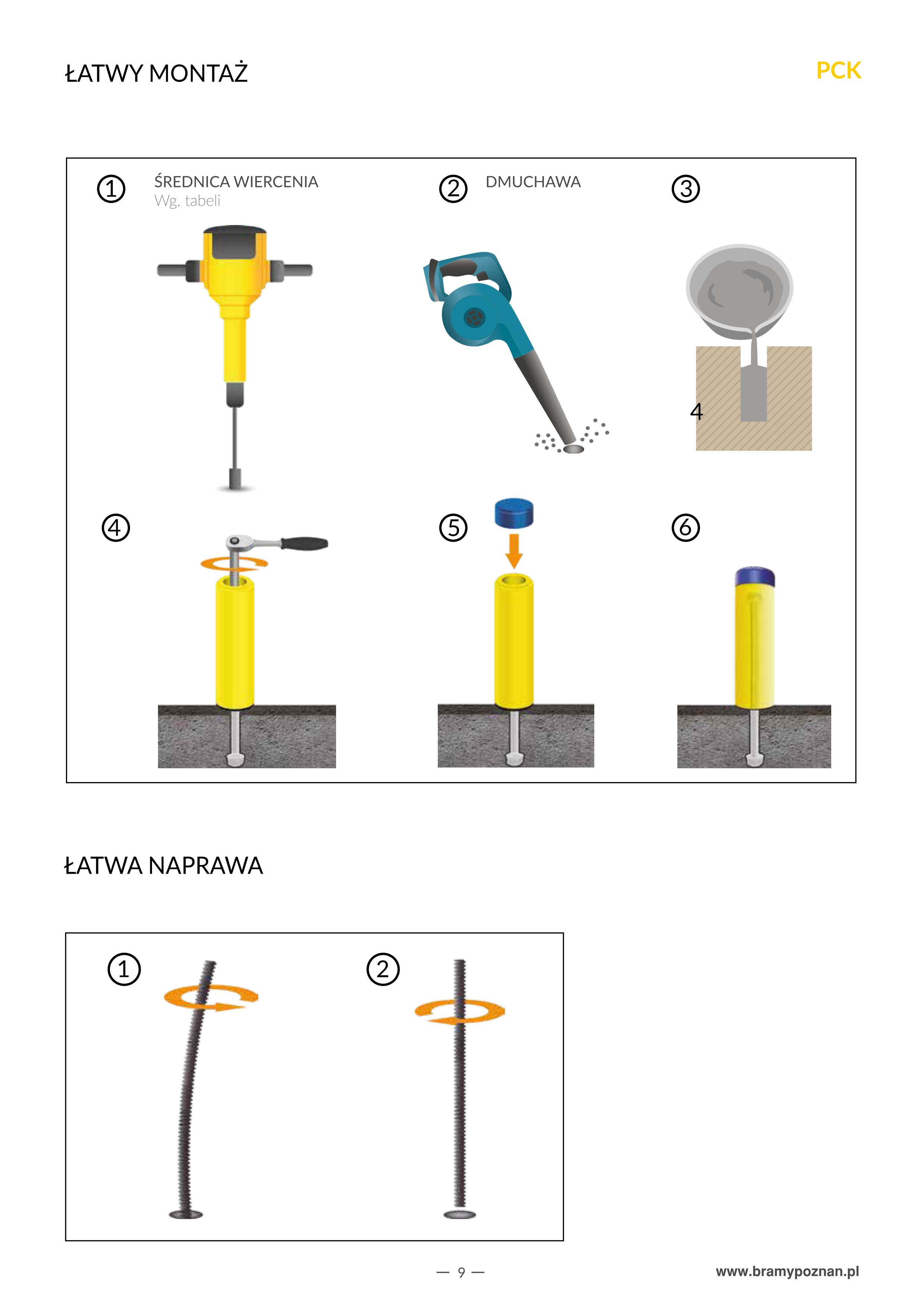 ŁATWY MONTAŻ

PCK

① ŚREDNICA WIERCENIA
Wg. tabeli

② DMUCHAWA

③

4

④

⑤

⑥

ŁATWA NAPRAWA

①

②

— 9 —

www.bramypoznan.pl